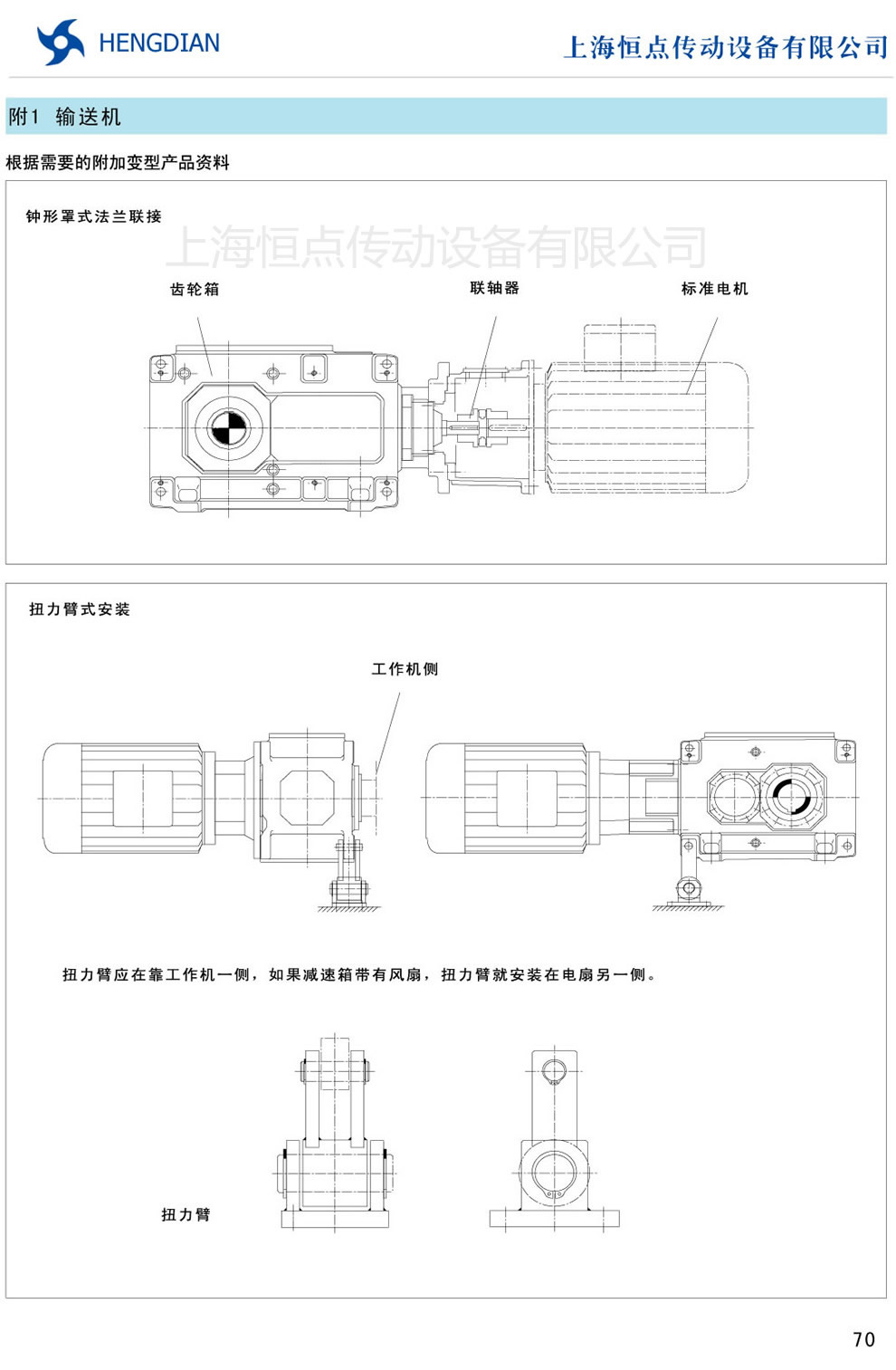 HENGDIAN

上海恒点传动设备有限公司

附1 输送机

根据需要的附加变型产品资料

钟形罩式法兰联接

上海恒点传动设备有限公司

齿轮箱

联轴器

标准电机

扭力臂式安装

工作机侧

扭力臂应在靠工作机一侧，如果减速箱带有风扇，扭力臂就安装在电扇另一侧。

扭力臂

70